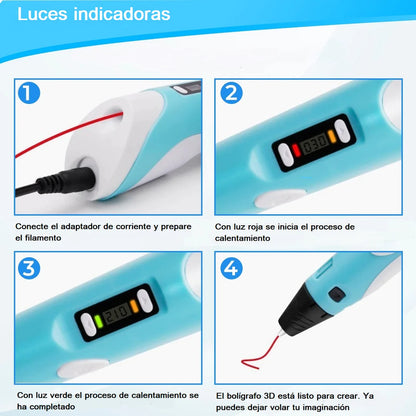 Luces indicadoras

1

Conecte el adaptador de corriente y prepare el filamento

2

030

Con luz roja se inicia el proceso de calentamiento

3

210

Con luz verde el proceso de calentamiento se ha completado

4

El bolígrafo 3D está listo para crear. Ya puedes dejar volar tu imaginación